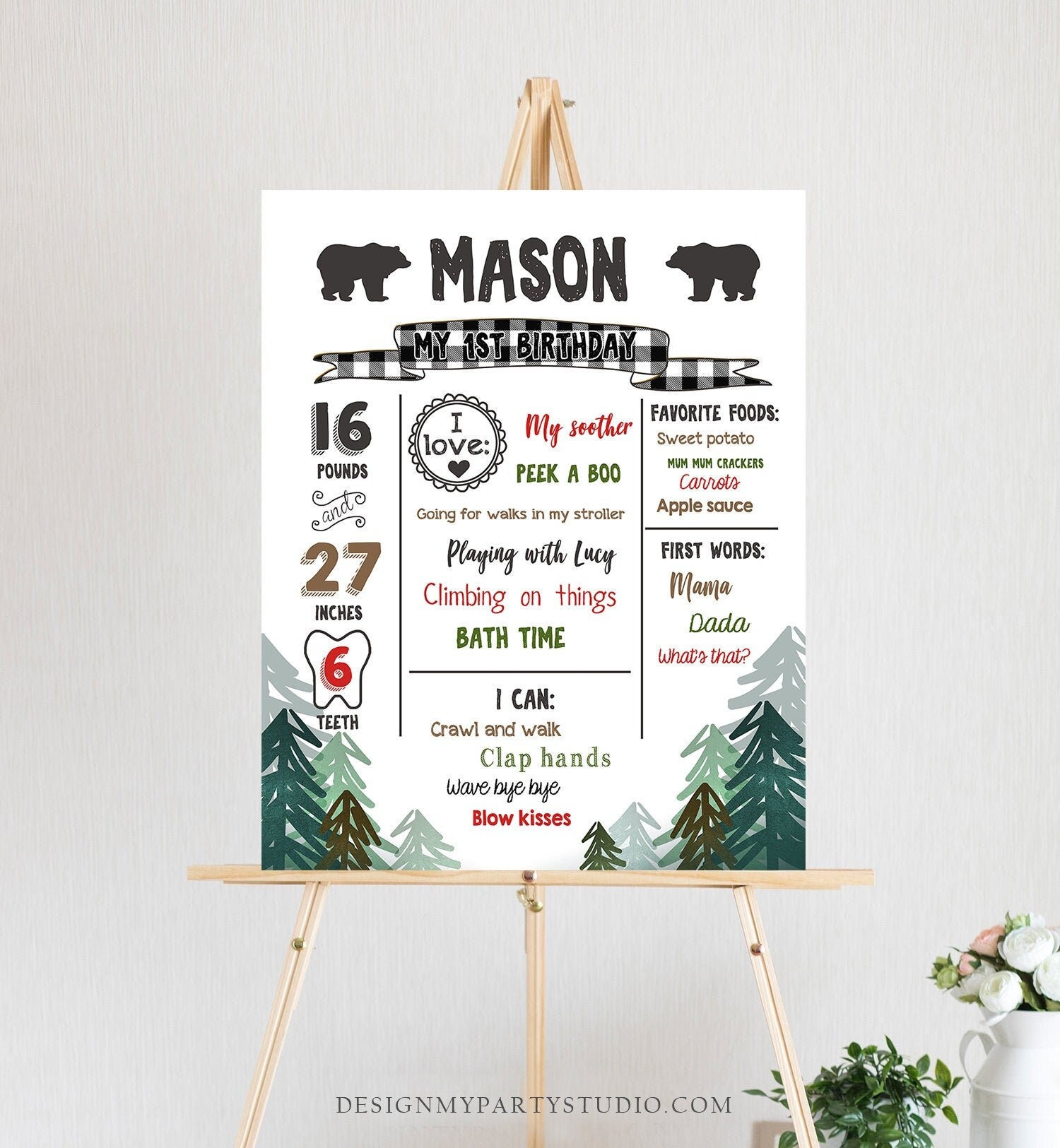 MASON

MY 1ST BIRTHDAY

16
POUNDS
and
27
INCHES
6
TEETH

I love:

My soother
PEEK A BOO
Going for walks in my stroller
Playing with Lucy
Climbing on things
BATH TIME

I CAN:
Crawl and walk
Clap hands
Wave bye bye
Blow kisses

FAVORITE FOODS:
Sweet potato
MUM MUM CRACKERS
Carrots
Apple sauce

FIRST WORDS:
Mama
Dada
What's that?

DESIGNMYPARTYSTUDIO.COM