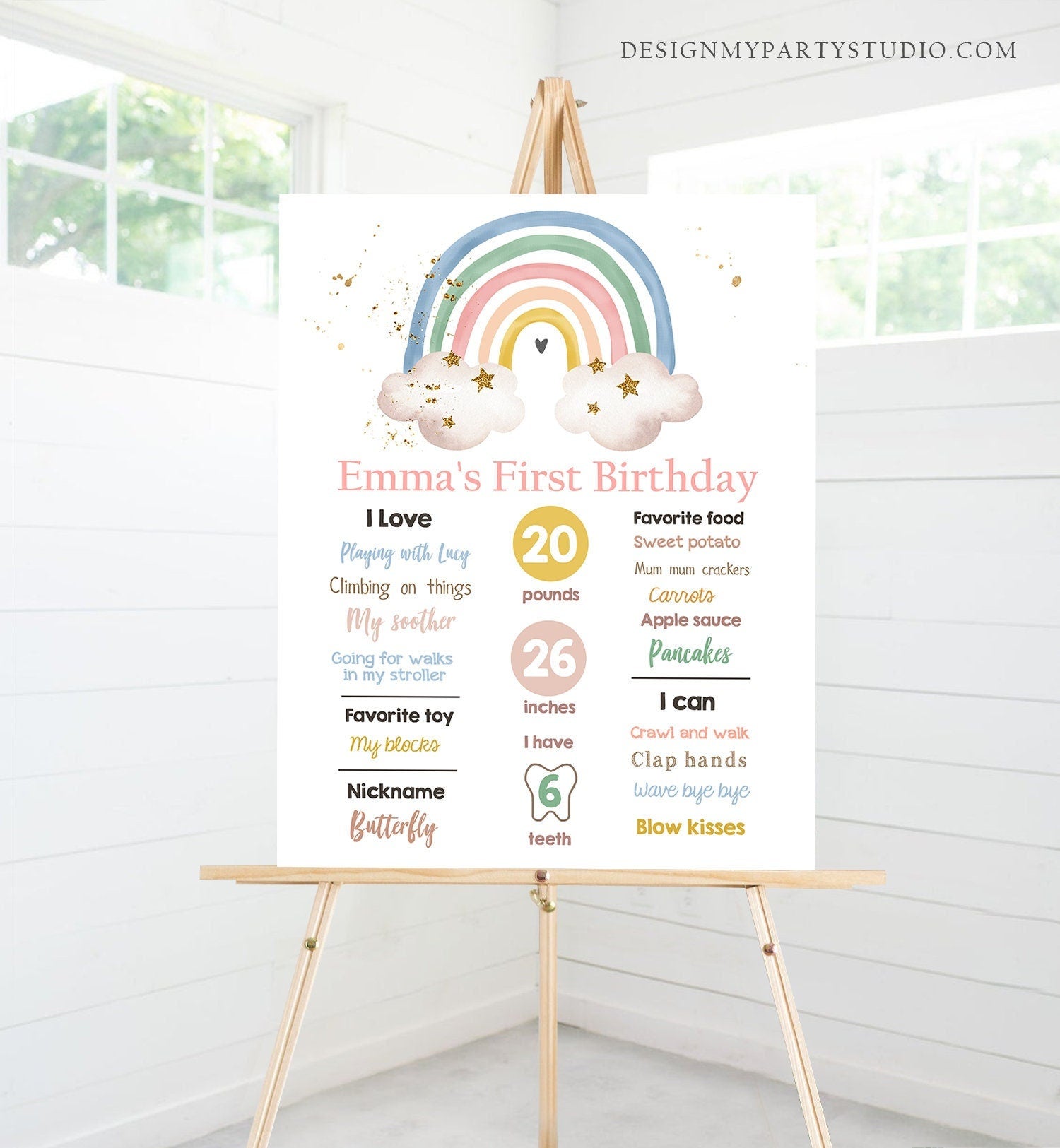 DESIGNMYPARTYSTUDIO.COM

Emma's First Birthday

I Love
Playing with Lucy
Climbing on things
My soother
Going for walks in my stroller

Favorite toy
My blocks

Nickname
Butterfly

20
pounds

26
inches

I have
6
teeth

Favorite food
Sweet potato
Mum mum crackers
Carrots
Apple sauce
Pancakes

I can
Crawl and walk
Clap hands
Wave bye bye
Blow kisses