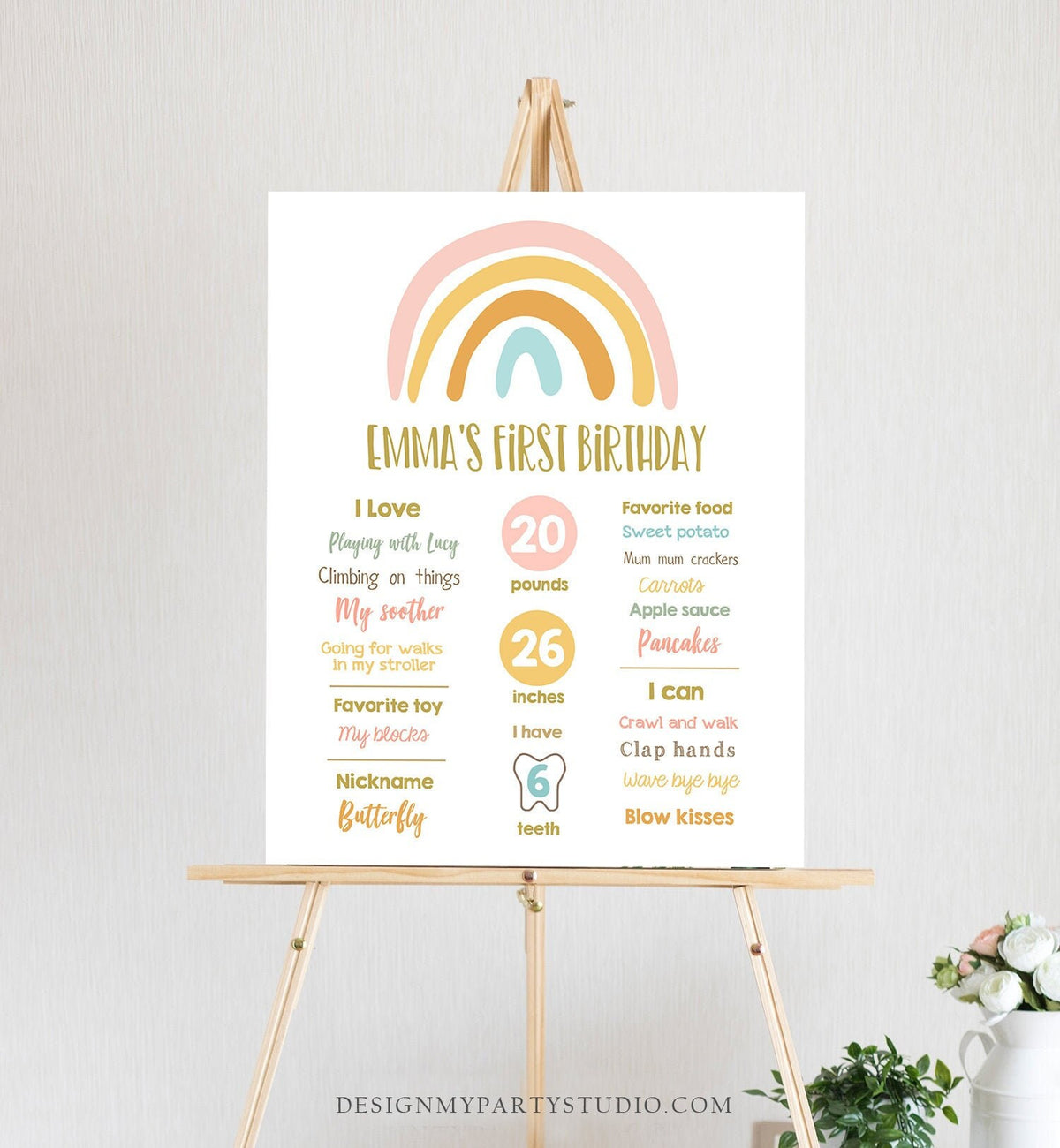 EMMA'S FIRST BIRTHDAY

I Love
Playing with Lucy
Climbing on things
My soother
Going for walks in my stroller

Favorite toy
My blocks

Nickname
Butterfly

20
pounds

26
inches

I have
6
teeth

Favorite food
Sweet potato
Mum mum crackers
Carrots
Apple sauce
Pancakes

I can
Crawl and walk
Clap hands
Wave bye bye
Blow kisses

DESIGNMYPARTYSTUDIO.COM