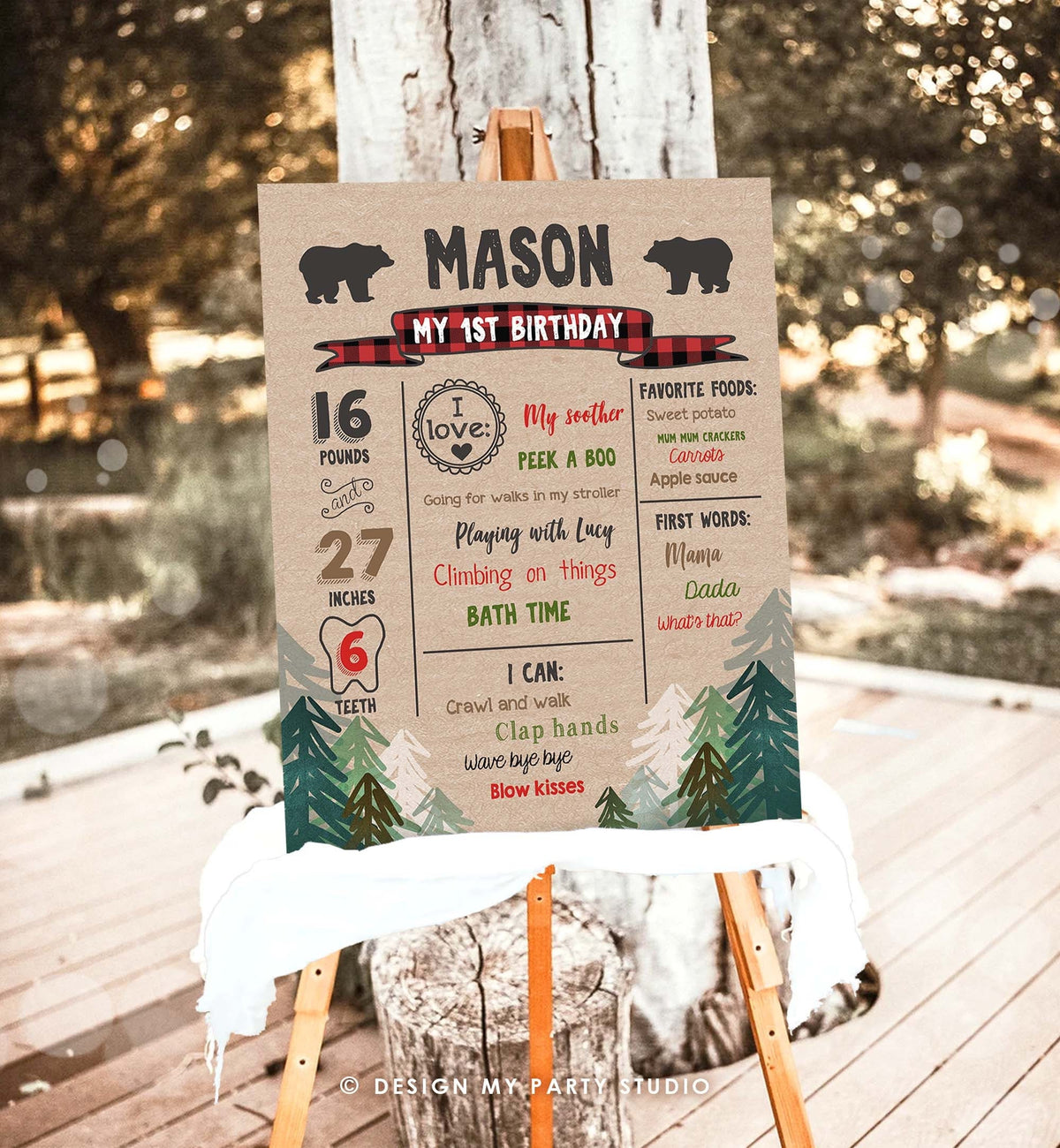 MASON

MY 1ST BIRTHDAY

16
POUNDS

and

27
INCHES

6
TEETH

I love:

My soother

PEEK A BOO

Going for walks in my stroller

Playing with Lucy

Climbing on things

BATH TIME

I CAN:

Crawl and walk

Clap hands

Wave bye bye

Blow kisses

FAVORITE FOODS:

Sweet potato

MUM MUM CRACKERS

Carrots

Apple sauce

FIRST WORDS:

Mama

Dada

What's that?

© DESIGN MY PARTY STUDIO