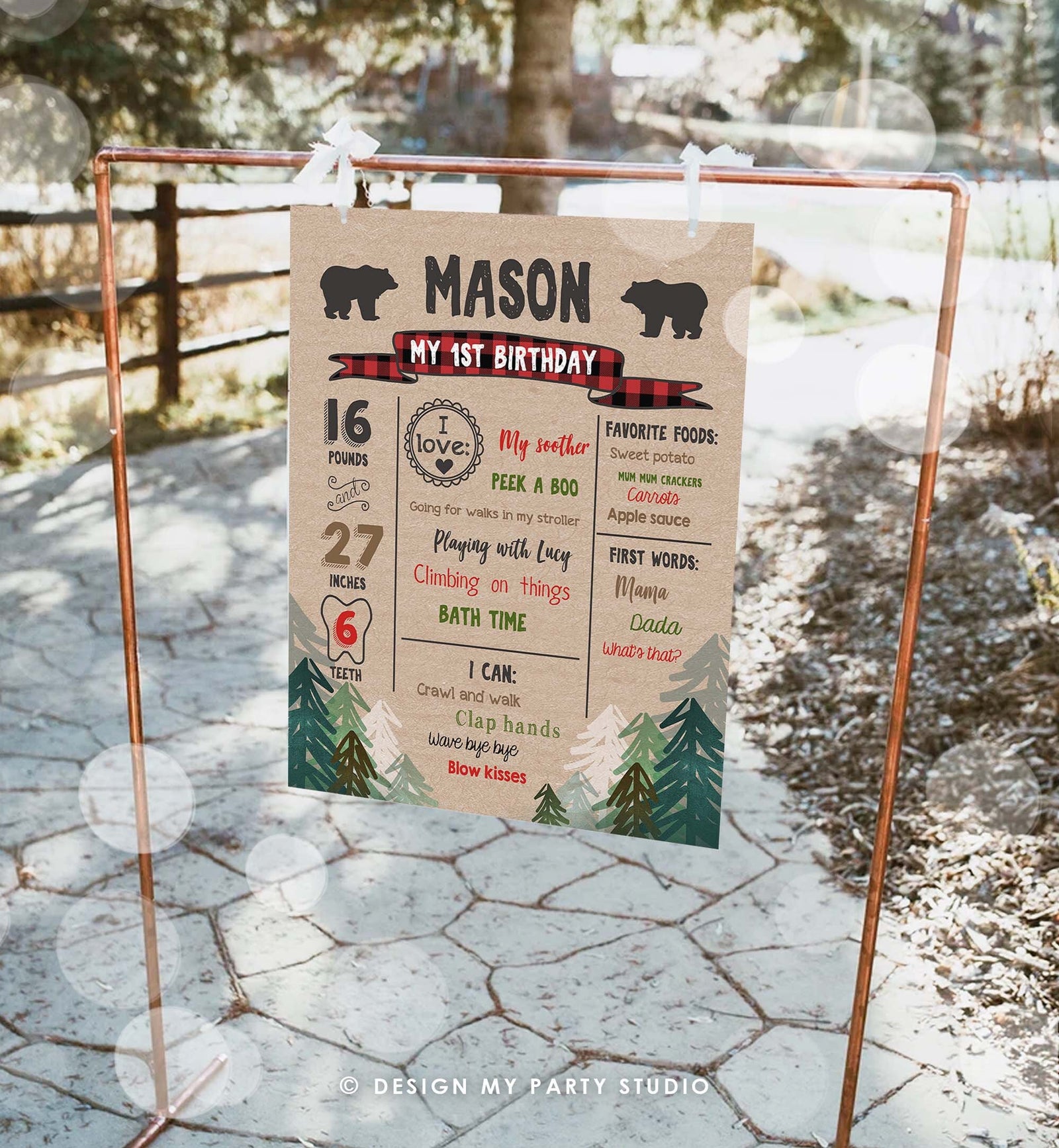 MASON

MY 1ST BIRTHDAY

16
POUNDS
and
27
INCHES
6
TEETH

I love:
My soother
PEEK A BOO
Going for walks in my stroller
Playing with Lucy
Climbing on things
BATH TIME

I CAN:
Crawl and walk
Clap hands
Wave bye bye
Blow kisses

FAVORITE FOODS:
Sweet potato
MUM MUM CRACKERS
Carrots
Apple sauce

FIRST WORDS:
Mama
Dada
What's that?

© DESIGN MY PARTY STUDIO