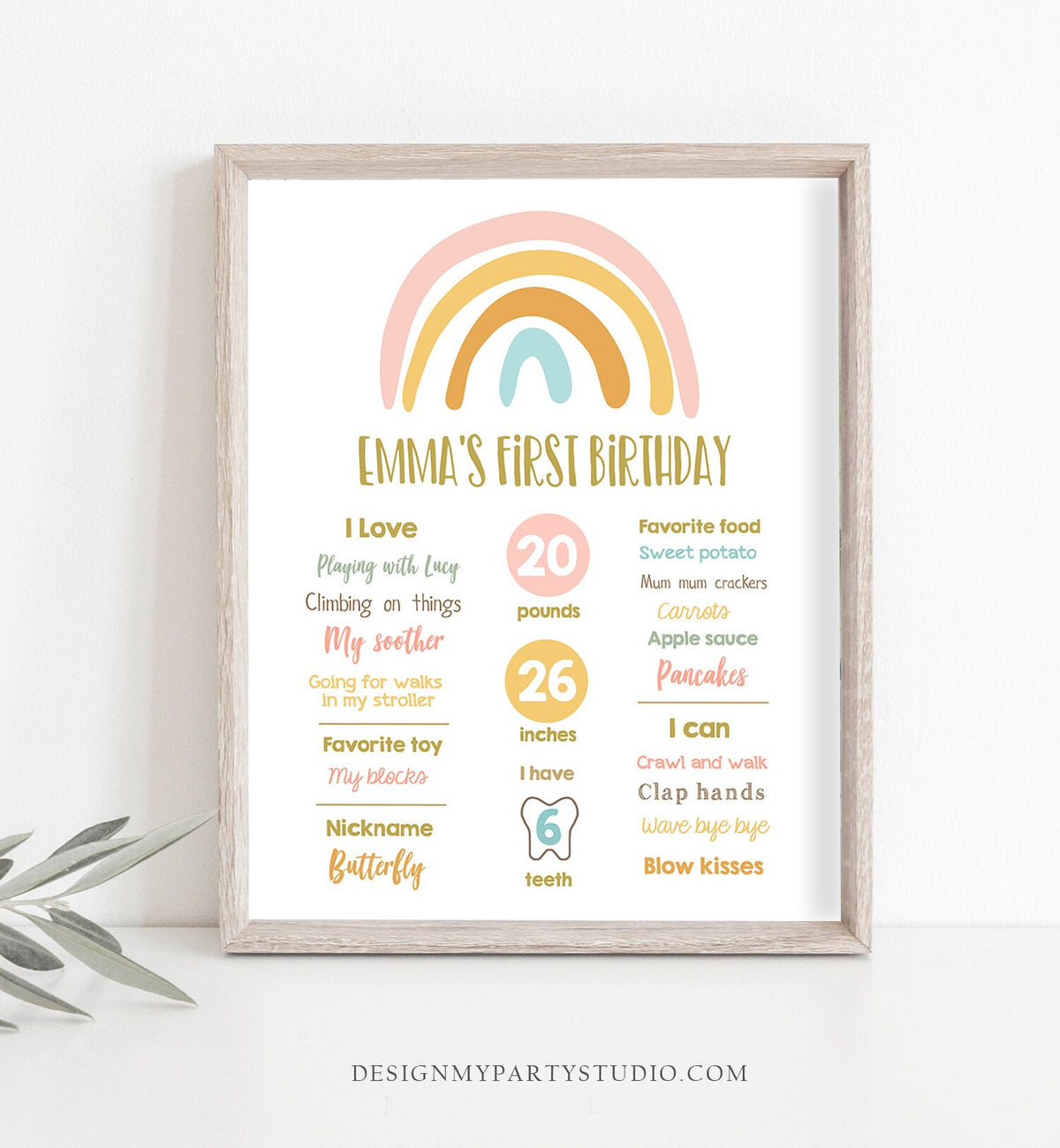 EMMA'S FIRST BIRTHDAY

I Love
Playing with Lucy
Climbing on things
My soother
Going for walks in my stroller

Favorite toy
My blocks

Nickname
Butterfly

20
pounds

26
inches

I have
6
teeth

Favorite food
Sweet potato
Mum mum crackers
Carrots
Apple sauce
Pancakes

I can
Crawl and walk
Clap hands
Wave bye bye
Blow kisses

DESIGNMYPARTYSTUDIO.COM