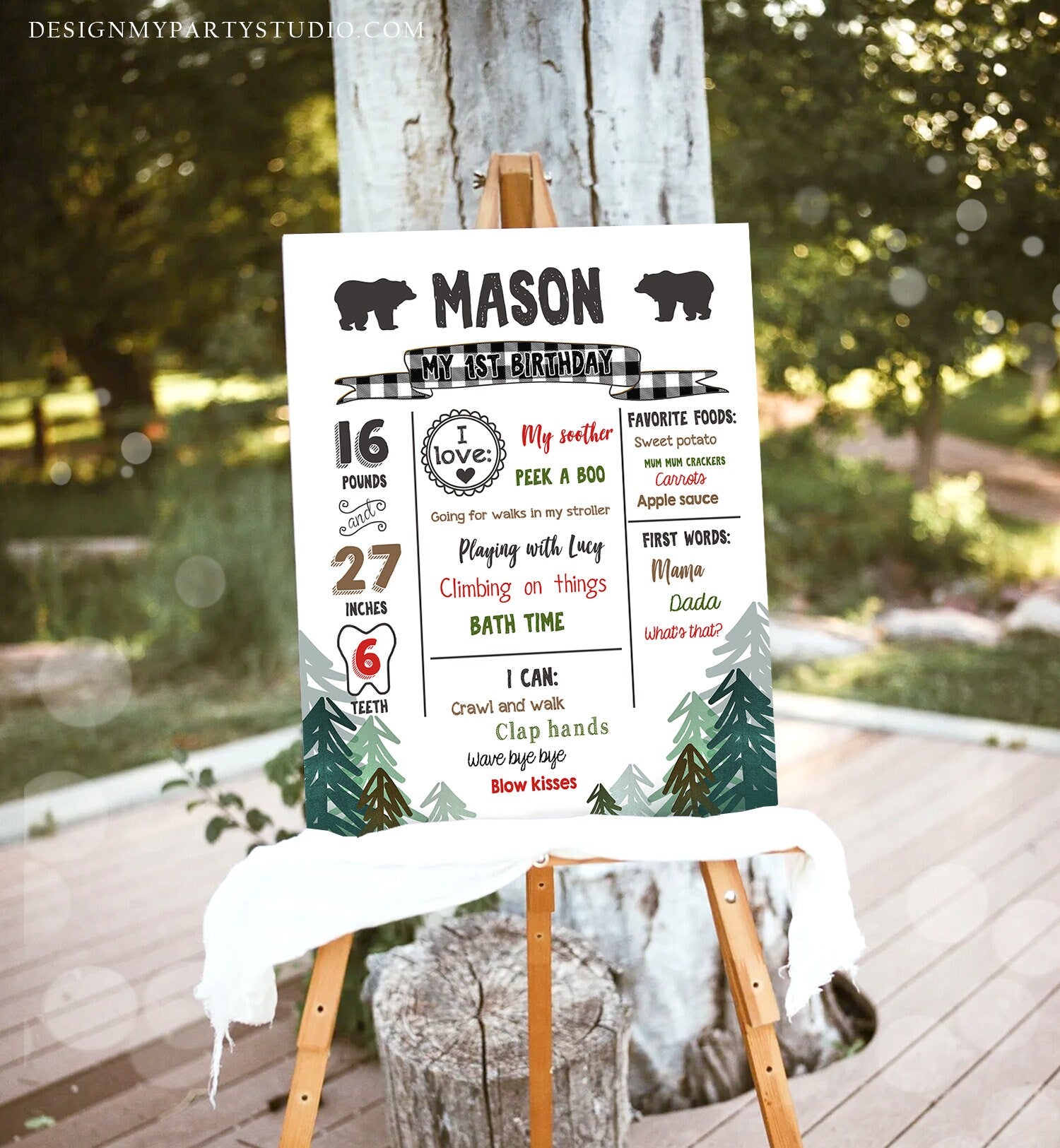 DESIGNMYPARTYSTUDIO.COM

MASON

MY 1ST BIRTHDAY

16
POUNDS
and
27
INCHES
6
TEETH

I love:
My soother
PEEK A BOO
Going for walks in my stroller
Playing with Lucy
Climbing on things
BATH TIME

I CAN:
Crawl and walk
Clap hands
Wave bye bye
Blow kisses

FAVORITE FOODS:
Sweet potato
MUM MUM CRACKERS
Carrots
Apple sauce

FIRST WORDS:
Mama
Dada
What's that?