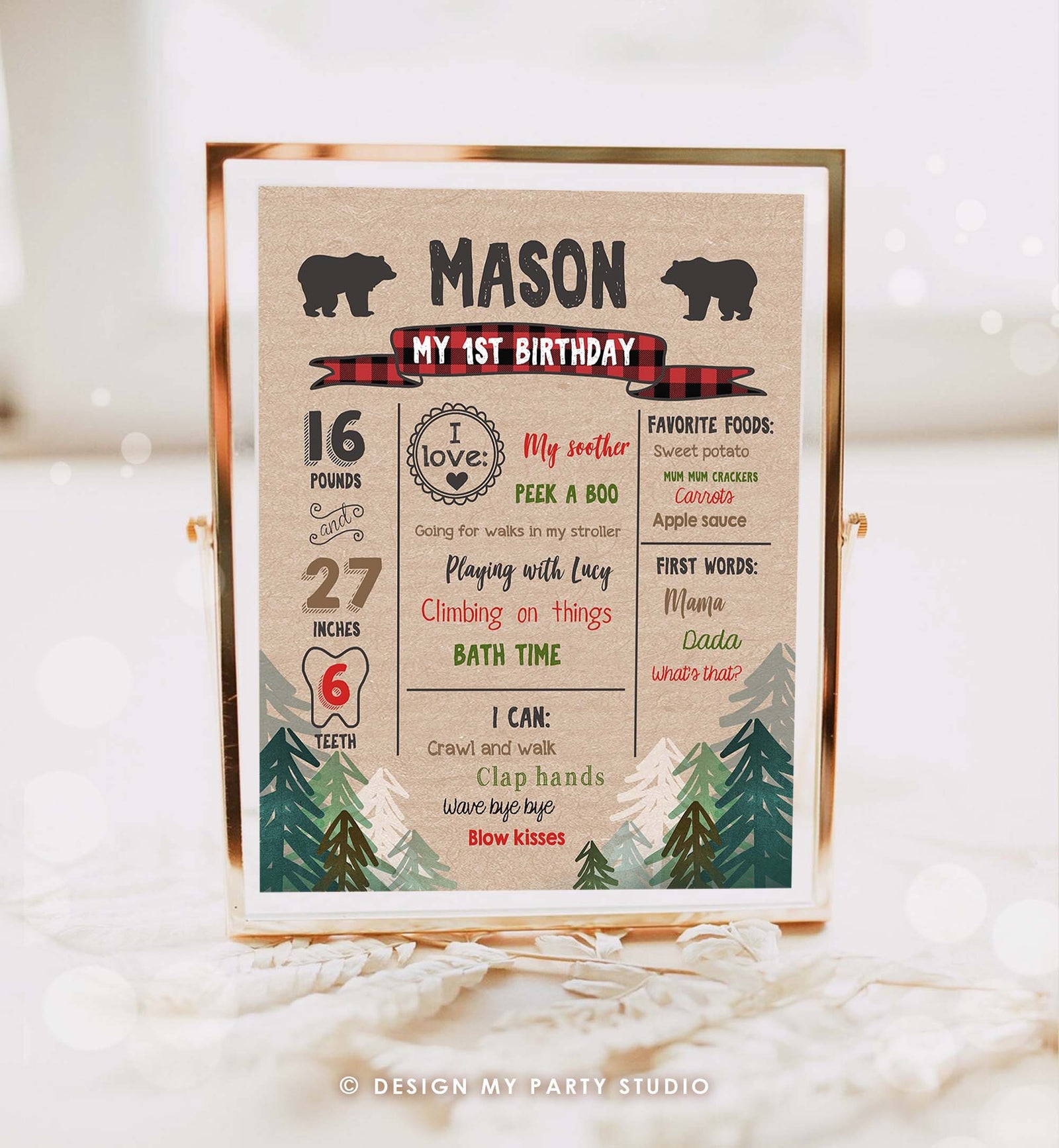 MASON

MY 1ST BIRTHDAY

16
POUNDS
and
27
INCHES
6
TEETH

I love:
My soother
PEEK A BOO
Going for walks in my stroller
Playing with Lucy
Climbing on things
BATH TIME

I CAN:
Crawl and walk
Clap hands
Wave bye bye
Blow kisses

FAVORITE FOODS:
Sweet potato
MUM MUM CRACKERS
Carrots
Apple sauce

FIRST WORDS:
Mama
Dada
What's that?

© DESIGN MY PARTY STUDIO